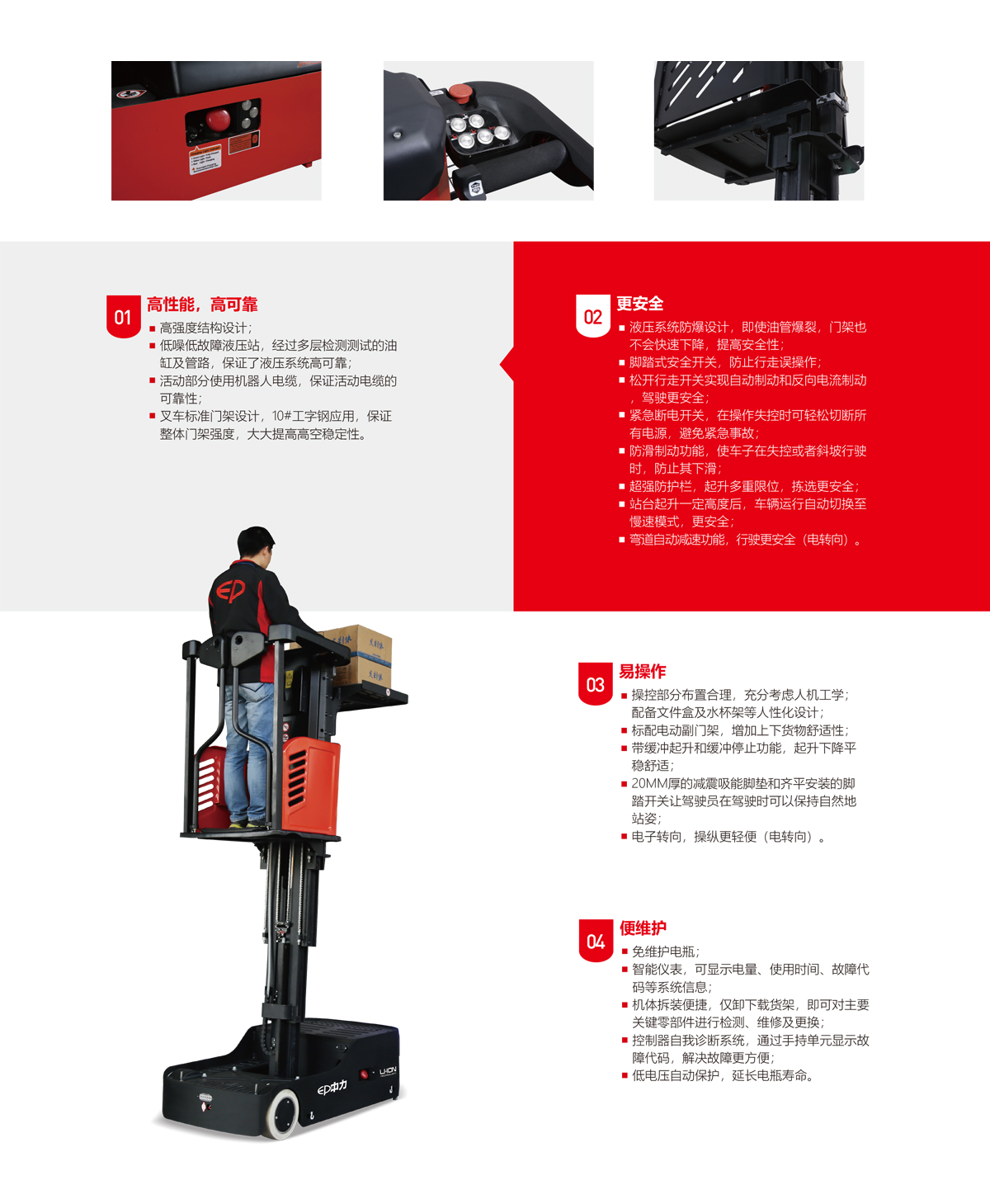 01 高性能，高可靠

■ 高强度结构设计；
■ 低噪低故障液压站，经过多层检测测试的油缸及管路，保证了液压系统高可靠；
■ 活动部分使用机器人电缆，保证活动电缆的可靠性；
■ 叉车标准门架设计，10#工字钢应用，保证整体门架强度，大大提高高空稳定性。

02 更安全

■ 液压系统防爆设计，即使油管爆裂，门架也不会快速下降，提高安全性；
■ 脚踏式安全开关，防止行走误操作；
■ 松开行走开关实现自动制动和反向电流制动，驾驶更安全；
■ 紧急断电开关，在操作失控时可轻松切断所有电源，避免紧急事故；
■ 防滑制动功能，使车子在失控或者斜坡行驶时，防止其下滑；
■ 超强防护栏，起升多重限位，拣选更安全；
■ 站台起升一定高度后，车辆运行自动切换至慢速模式，更安全；
■ 弯道自动减速功能，行驶更安全（电转向）。

03 易操作

■ 操控部分布置合理，充分考虑人机工学；配备文件盒及水杯架等人性化设计；
■ 标配电动副门架，增加上下货物舒适性；
■ 带缓冲起升和缓冲停止功能，起升下降平稳舒适；
■ 20MM厚的减震吸能脚垫和齐平安装的脚踏开关让驾驶员在驾驶时可以保持自然地站姿；
■ 电子转向，操纵更轻便（电转向）。

04 便维护

■ 免维护电瓶；
■ 智能仪表，可显示电量、使用时间、故障代码等系统信息；
■ 机体拆装便捷，仅卸下载货架，即可对主要关键零部件进行检测、维修及更换；
■ 控制器自我诊断系统，通过手持单元显示故障代码，解决故障更方便；
■ 低电压自动保护，延长电瓶寿命。

EP中力
LI-ION